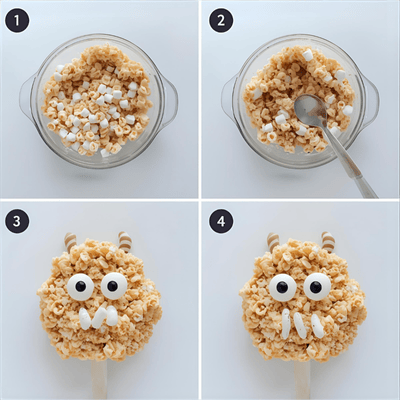 1

2

3

4